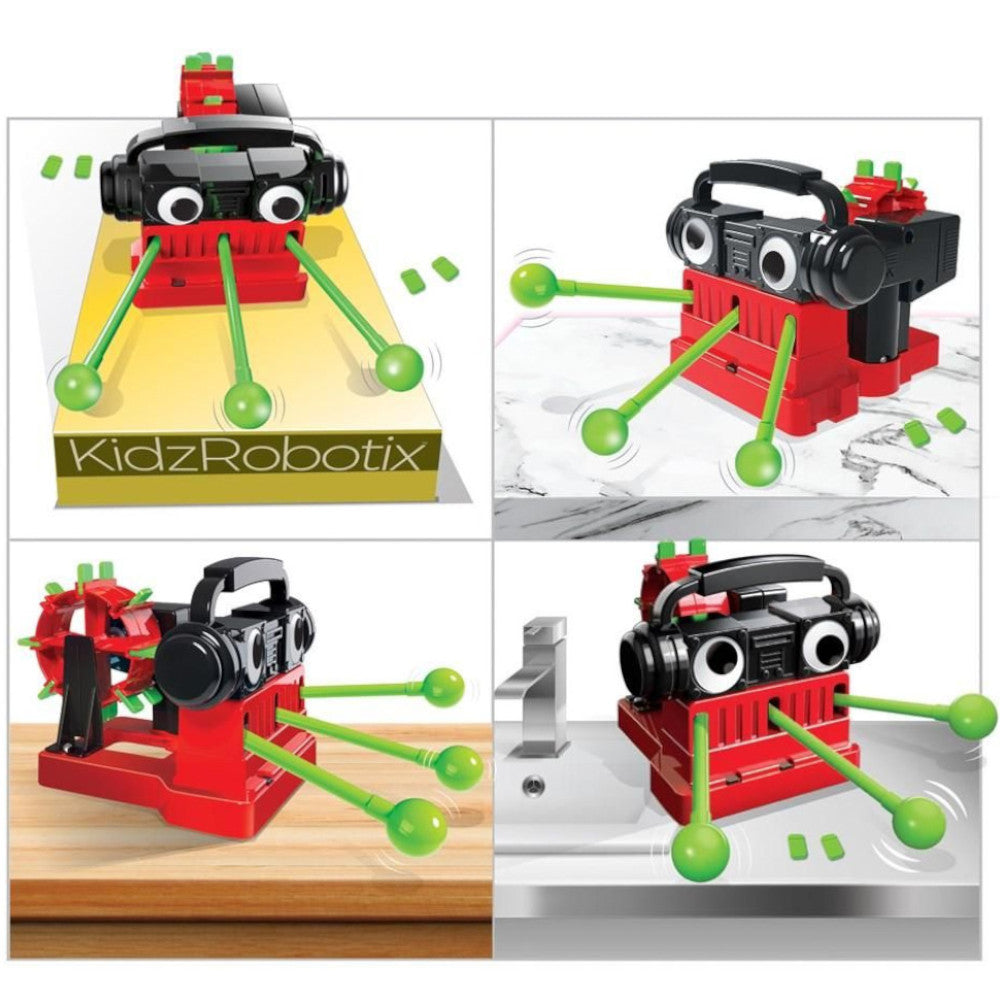 KidzRobotix