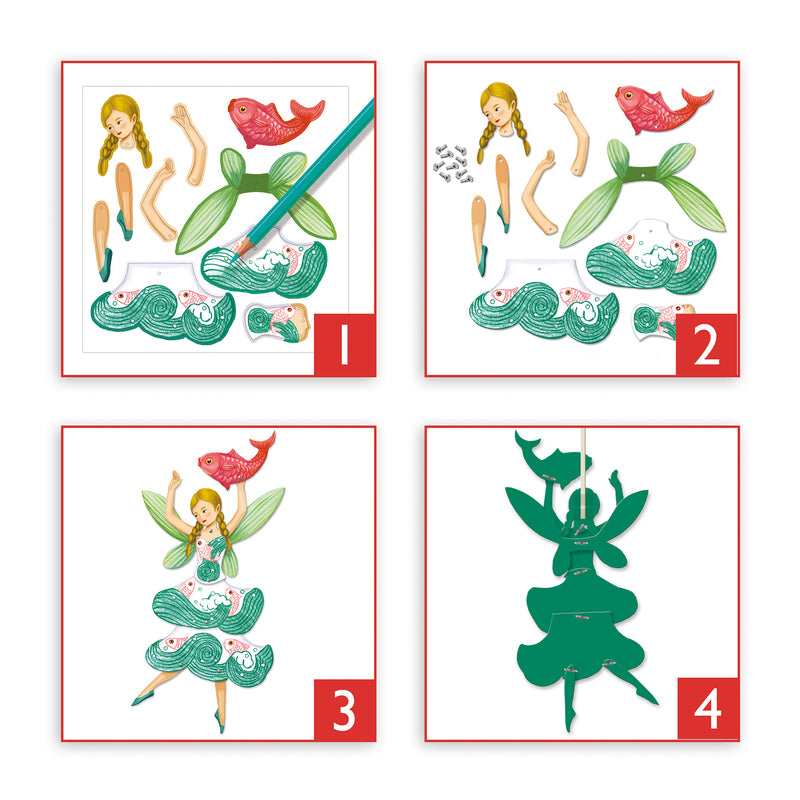 1

2

3

4